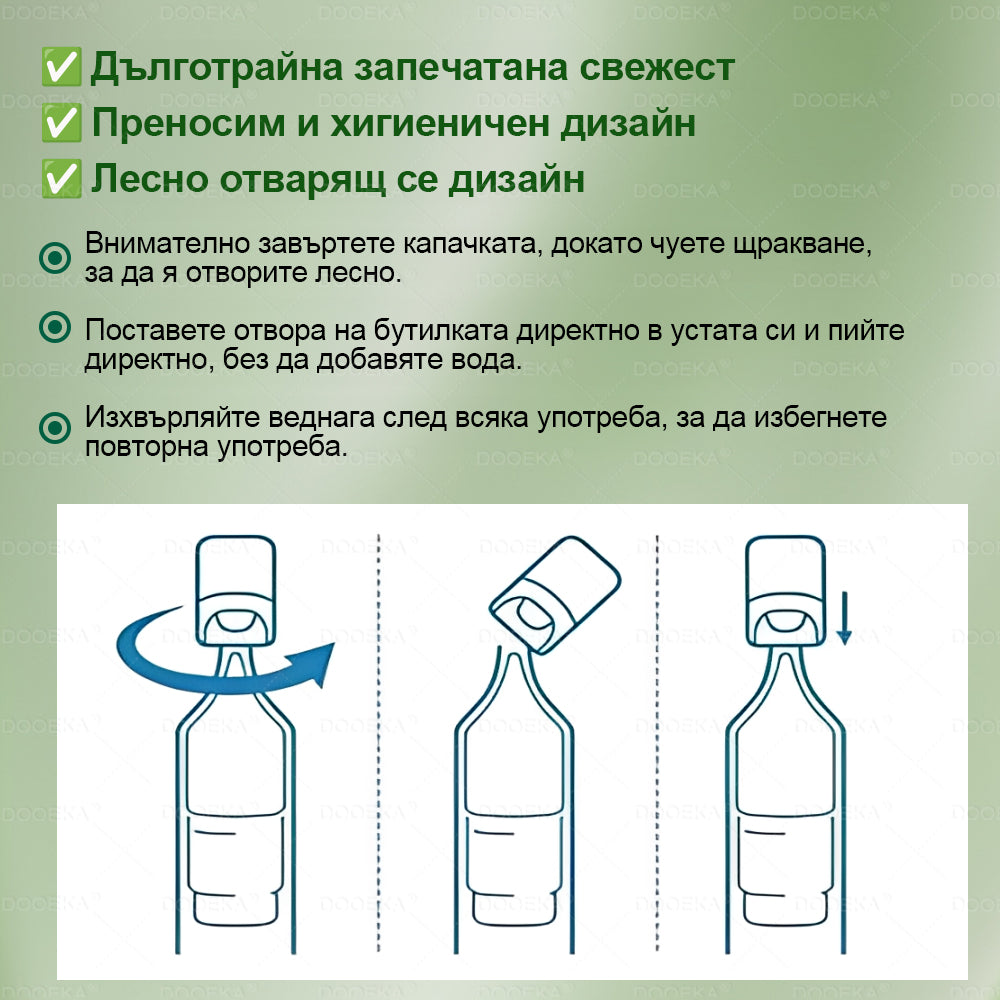 ✅ Дълготрайна запечатана свежест
✅ Преносим и хигиеничен дизайн
✅ Лесно отварящ се дизайн

Внимателно завъртете капачката, докато чуете щракване, за да я отворите лесно.

Поставете отвора на бутилката директно в устата си и пийте директно, без да добавяте вода.

Изхвърляйте веднага след всяка употреба, за да избегнете повторна употреба.

DOOEKA®